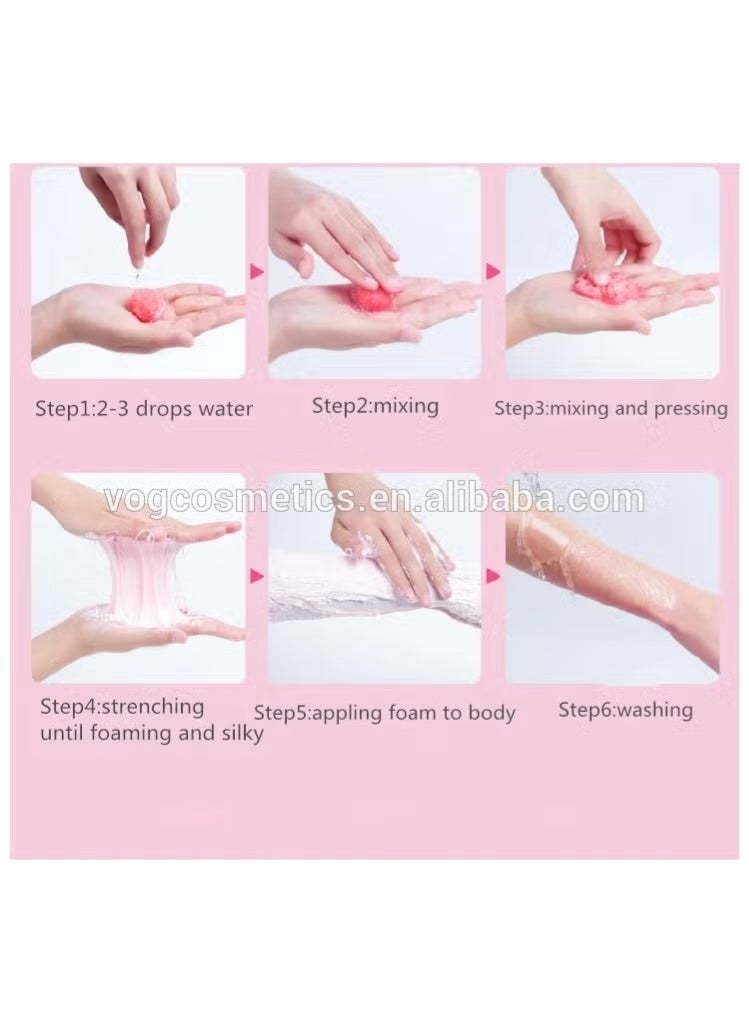 Step1:2-3 drops water

Step2:mixing

Step3:mixing and pressing

vogcosmetics.en.alibaba.com

Step4:strenching until foaming and silky

Step5:appling foam to body

Step6:washing